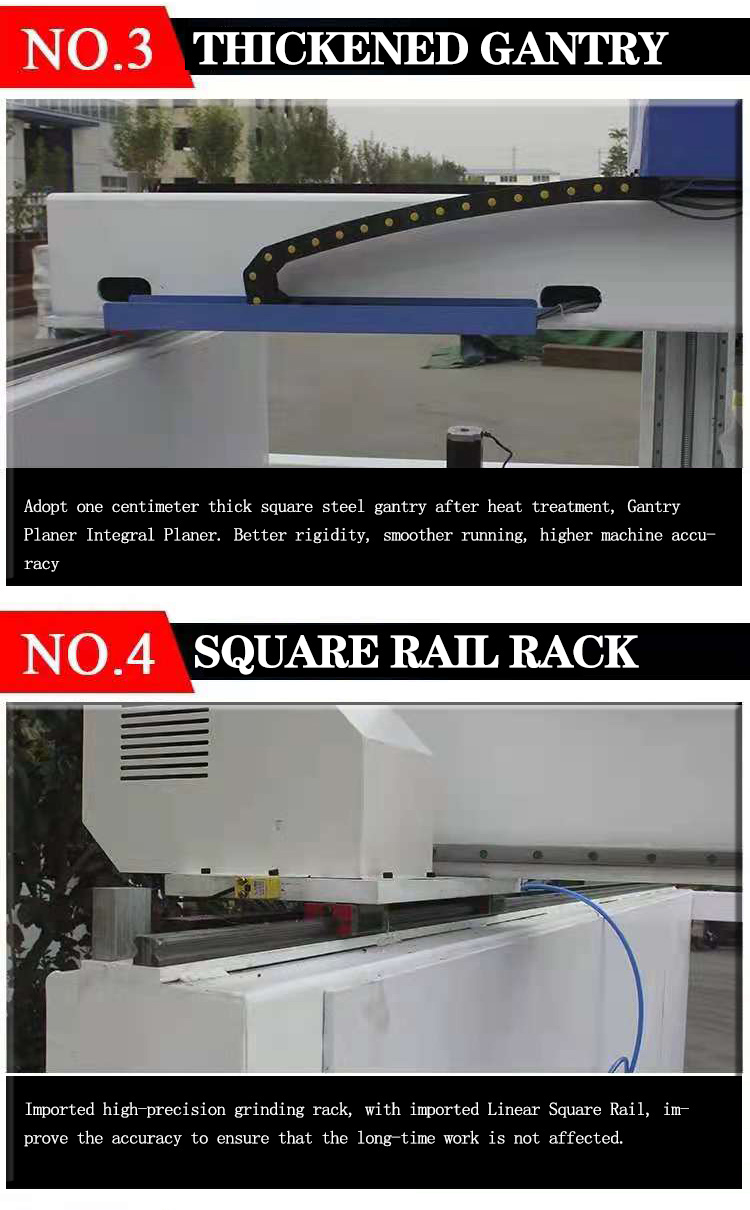 NO.3 THICKENED GANTRY

Adopt one centimeter thick square steel gantry after heat treatment, Gantry Planer Integral Planer. Better rigidity, smoother running, higher machine accuracy

NO.4 SQUARE RAIL RACK

Imported high-precision grinding rack, with imported Linear Square Rail, improve the accuracy to ensure that the long-time work is not affected.