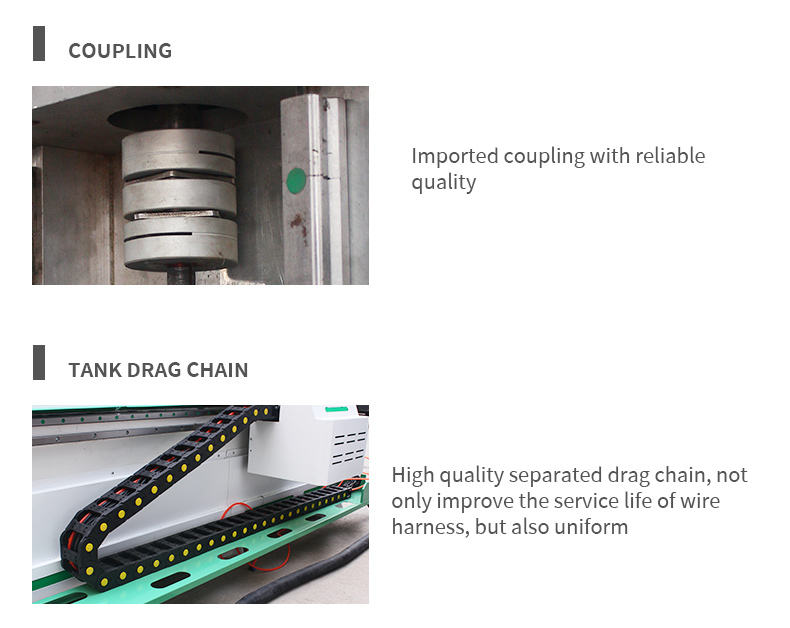 COUPLING

Imported coupling with reliable quality

TANK DRAG CHAIN

High quality separated drag chain, not only improve the service life of wire harness, but also uniform