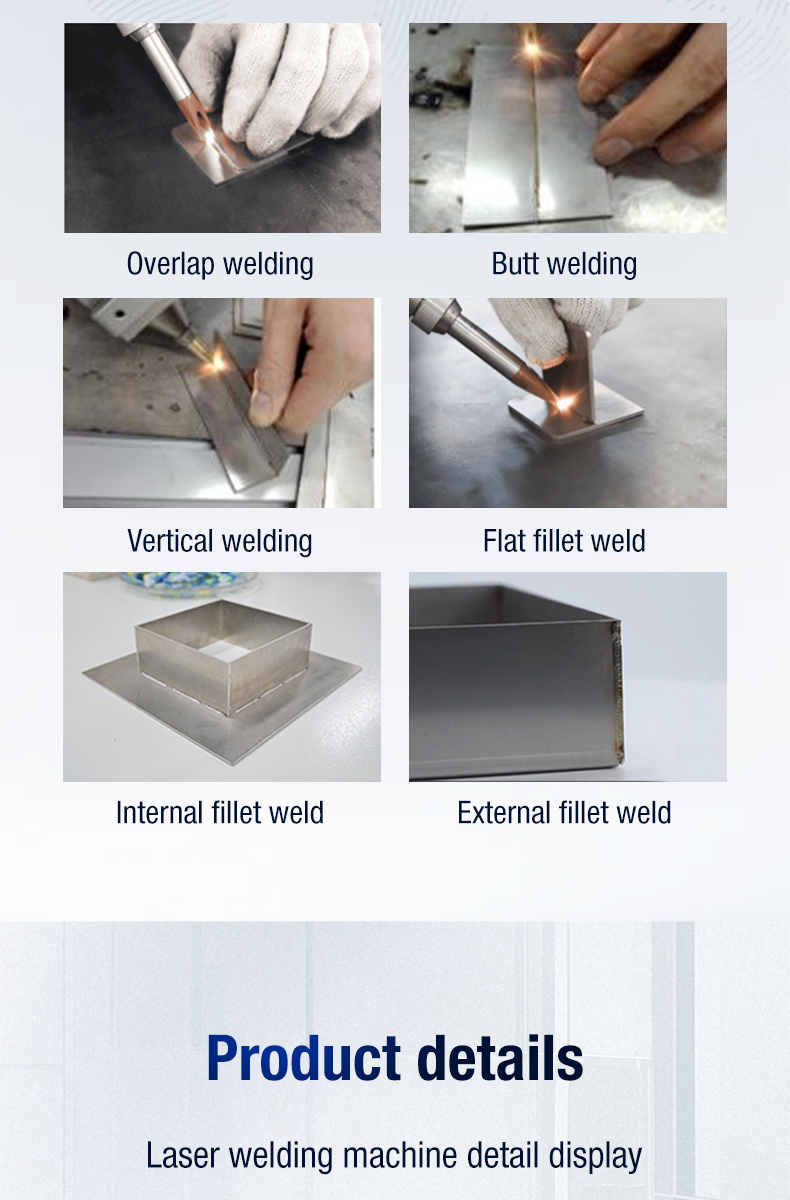 Overlap welding

Butt welding

Vertical welding

Flat fillet weld

Internal fillet weld

External fillet weld

Product details

Laser welding machine detail display