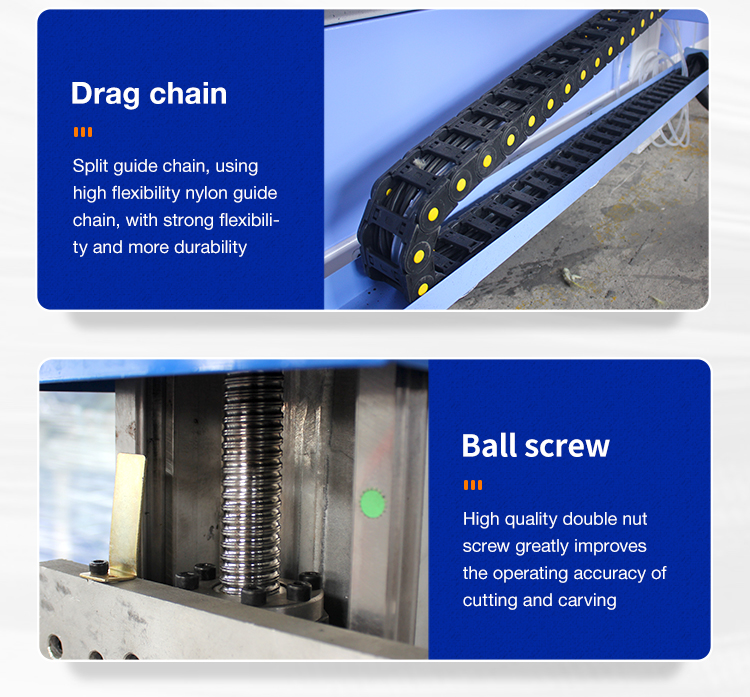 Drag chain

Split guide chain, using high flexibility nylon guide chain, with strong flexibility and more durability

Ball screw

High quality double nut screw greatly improves the operating accuracy of cutting and carving